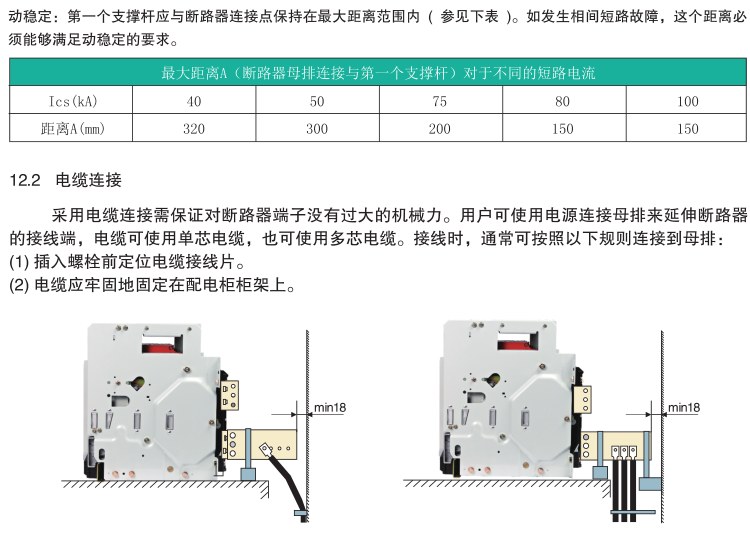 动稳定：第一个支撑杆应与断路器连接点保持在最大距离范围内（ 参见下表 ）。如发生相间短路故障，这个距离必须能够满足动稳定的要求。

| 最大距离A（断路器母排连接与第一个支撑杆）对于不同的短路电流 | | | | | |
|---|---|---|---|---|---|
| Ics(kA) | 40 | 50 | 75 | 80 | 100 |
| 距离A(mm) | 320 | 300 | 200 | 150 | 150 |

12.2 电缆连接

采用电缆连接需保证对断路器端子没有过大的机械力。用户可使用电源连接母排来延伸断路器的接线端，电缆可使用单芯电缆，也可使用多芯电缆。接线时，通常可按照以下规则连接到母排：
(1) 插入螺栓前定位电缆接线片。
(2) 电缆应牢固地固定在配电柜柜架上。

min18

min18