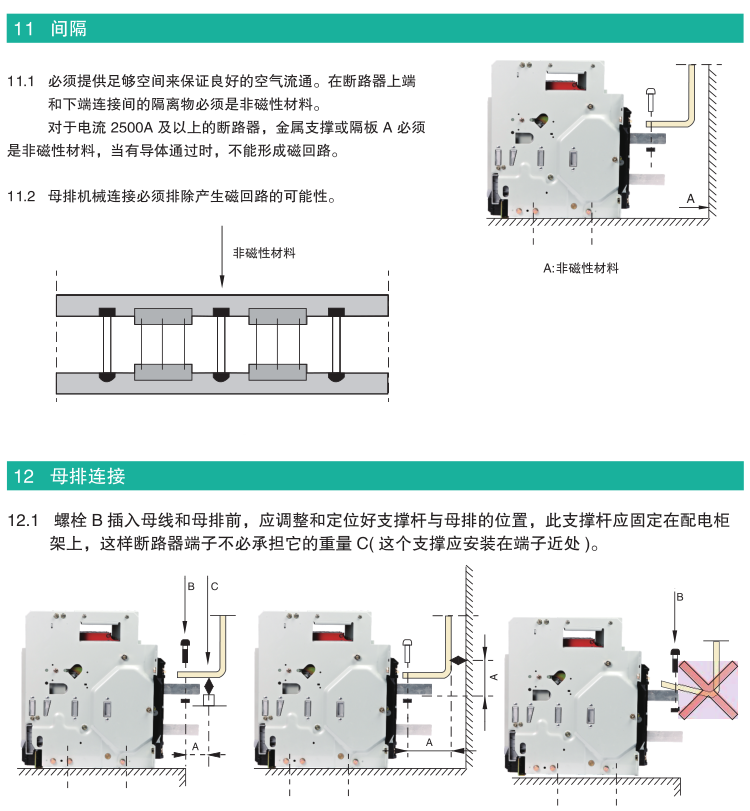 11 间隔

11.1 必须提供足够空间来保证良好的空气流通。在断路器上端和下端连接间的隔离物必须是非磁性材料。

对于电流 2500A 及以上的断路器，金属支撑或隔板 A 必须是非磁性材料，当有导体通过时，不能形成磁回路。

11.2 母排机械连接必须排除产生磁回路的可能性。

非磁性材料

A

A:非磁性材料

12 母排连接

12.1 螺栓 B 插入母线和母排前，应调整和定位好支撑杆与母排的位置，此支撑杆应固定在配电柜架上，这样断路器端子不必承担它的重量 C( 这个支撑应安装在端子近处 )。

B C

A

A

A

B